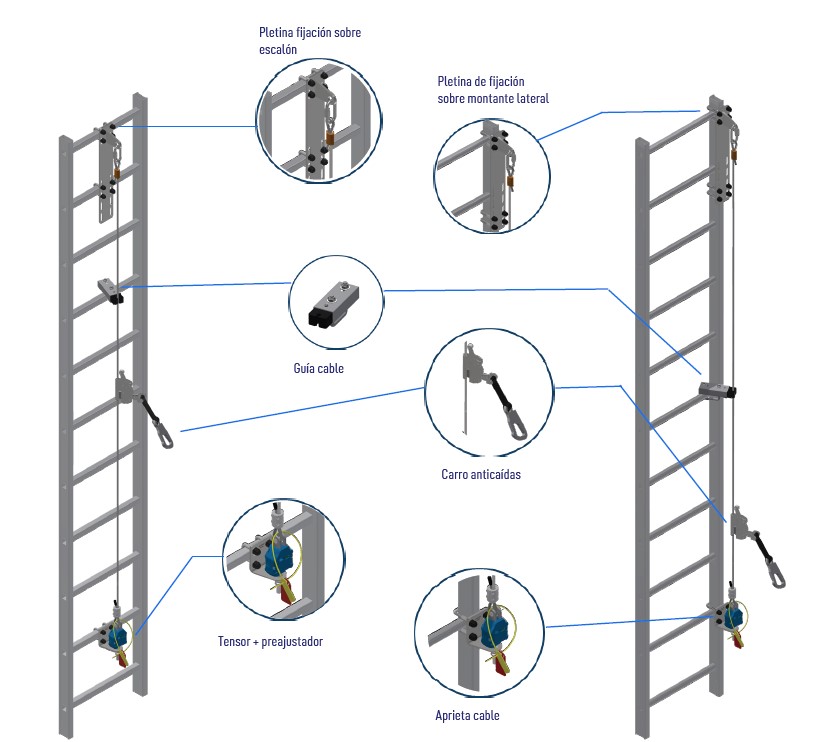 Pletina fijación sobre escalón

Pletina de fijación sobre montante lateral

Guía cable

Carro anticaídas

Tensor + preajustador

Aprieta cable